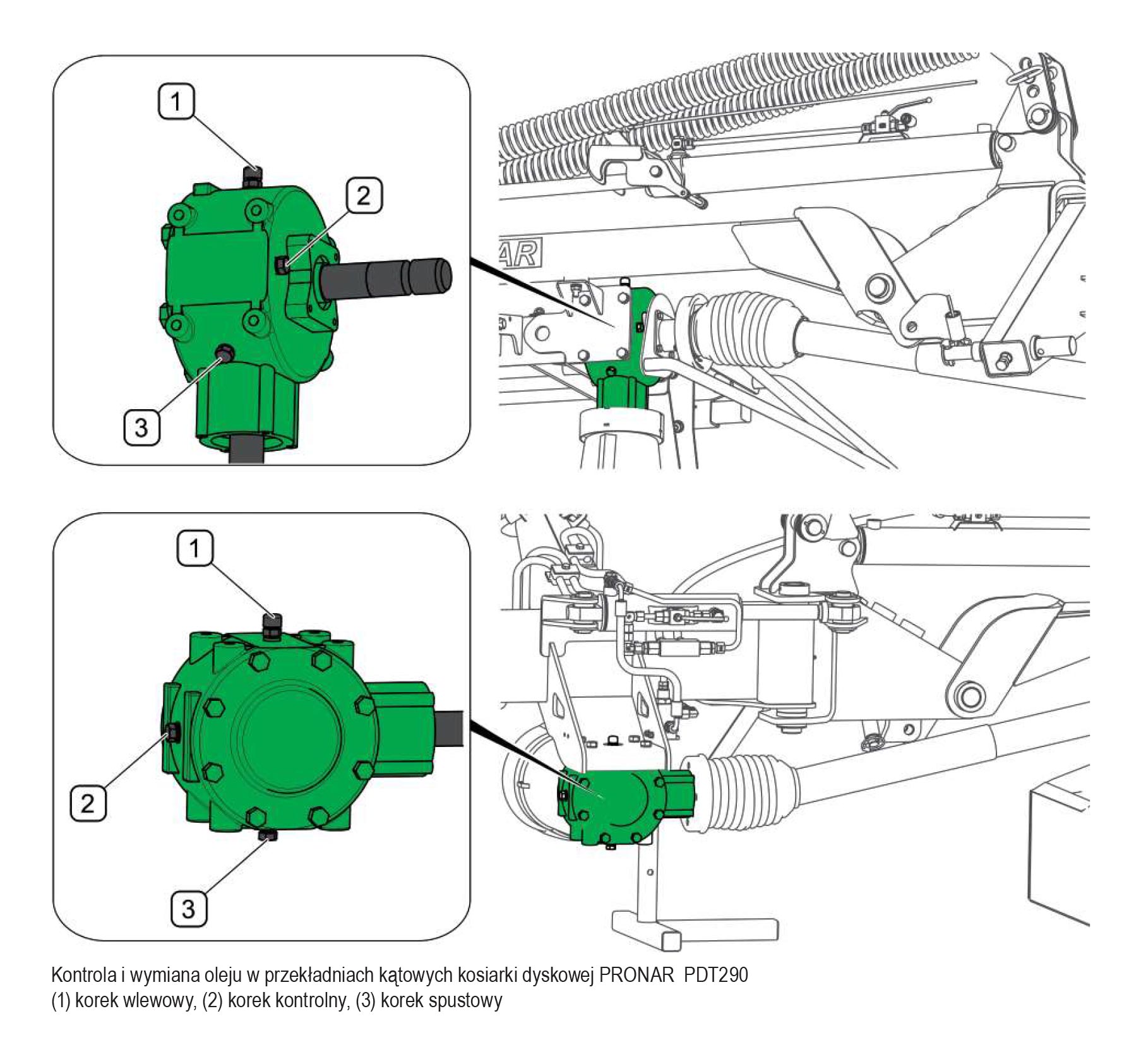 1
2
3
AR
1
2
3

Kontrola i wymiana oleju w przekładniach kątowych kosiarki dyskowej PRONAR PDT290
(1) korek wlewowy, (2) korek kontrolny, (3) korek spustowy